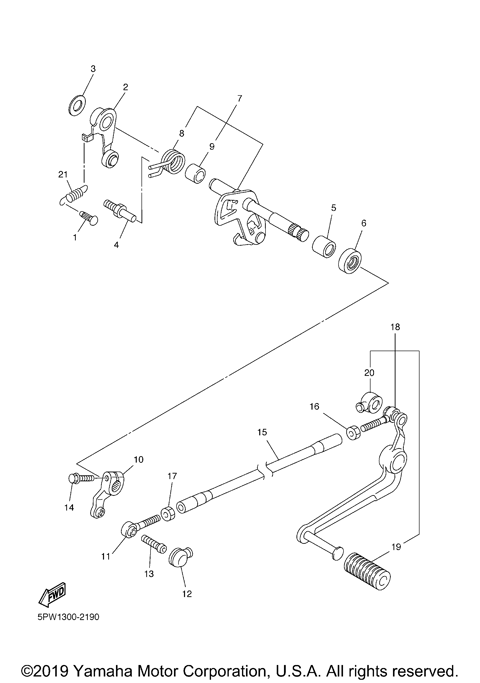 3
2
7
8
9
21
1
4
5
6
18
20
16
15
10
17
14
11
13
12
19
FWD
5PW1300-2190
©2019 Yamaha Motor Corporation, U.S.A. All rights reserved.