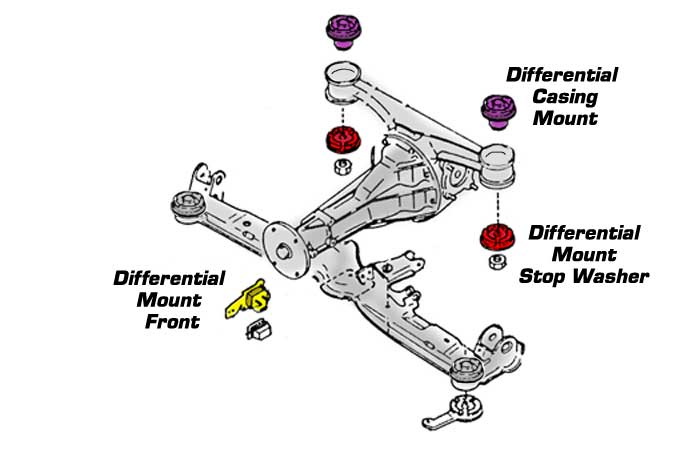 Differential Casing Mount

Differential Mount Stop Washer

Differential Mount Front